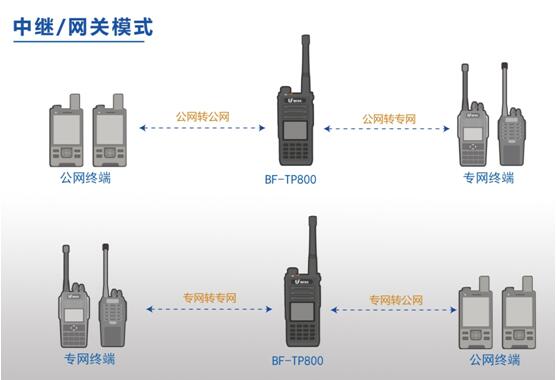 中继/网关模式

公网转公网

公网转专网

公网终端

BF-TP800

专网终端

专网转专网

专网转公网

专网终端

BF-TP800

公网终端