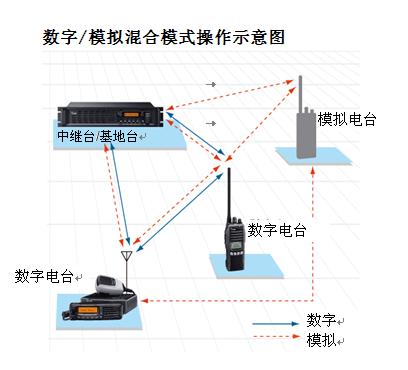 数字/模拟混合模式操作示意图

中继台/基地台

模拟电台

数字电台

数字电台

数字

模拟